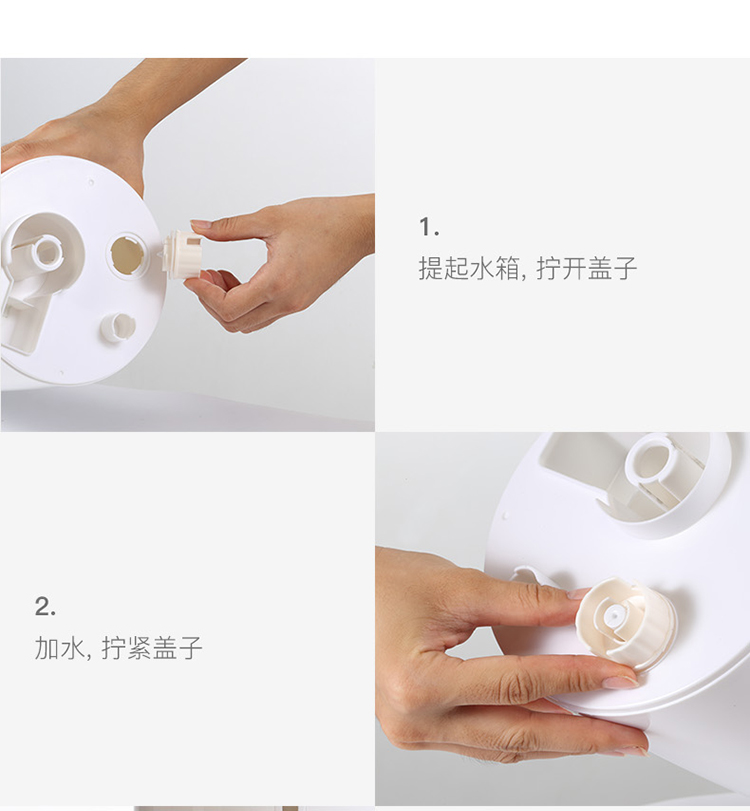 1.
提起水箱, 拧开盖子

2.
加水, 拧紧盖子