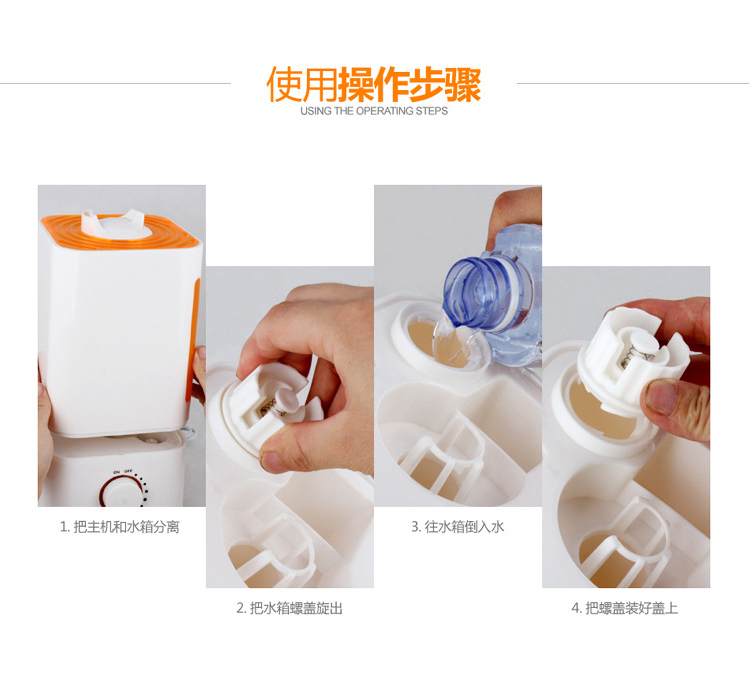 使用操作步骤
USING THE OPERATING STEPS

ON OFF

1. 把主机和水箱分离

2. 把水箱螺盖旋出

3. 往水箱倒入水

4. 把螺盖装好盖上