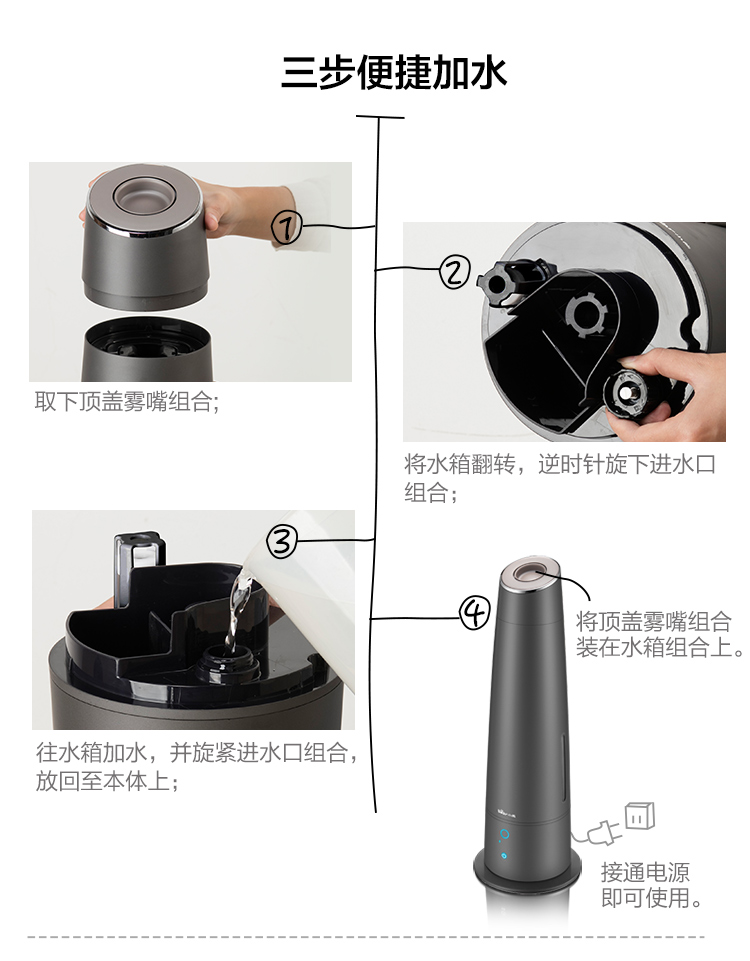 三步便捷加水

①

取下顶盖雾嘴组合;

②

将水箱翻转，逆时针旋下进水口组合;

③

往水箱加水，并旋紧进水口组合，放回至本体上;

④

将顶盖雾嘴组合装在水箱组合上。

接通电源即可使用。