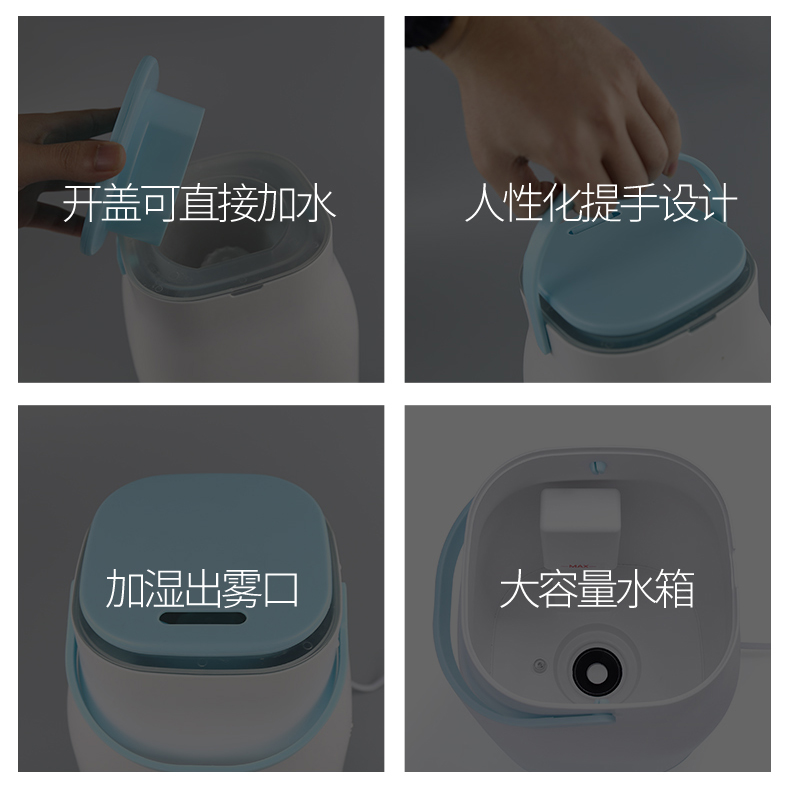 开盖可直接加水

人性化提手设计

加湿出雾口

大容量水箱

MAX