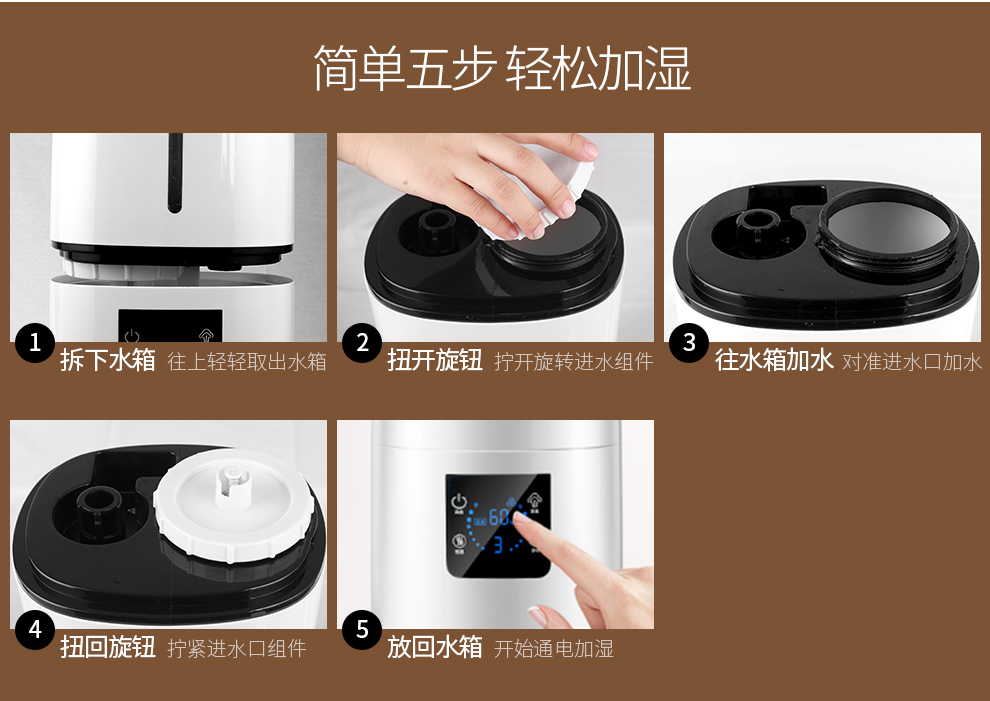 简单五步 轻松加湿

1 拆下水箱 往上轻轻取出水箱

2 扭开旋钮 拧开旋转进水组件

3 往水箱加水 对准进水口加水

4 扭回旋钮 拧紧进水口组件

60
3

5 放回水箱 开始通电加湿