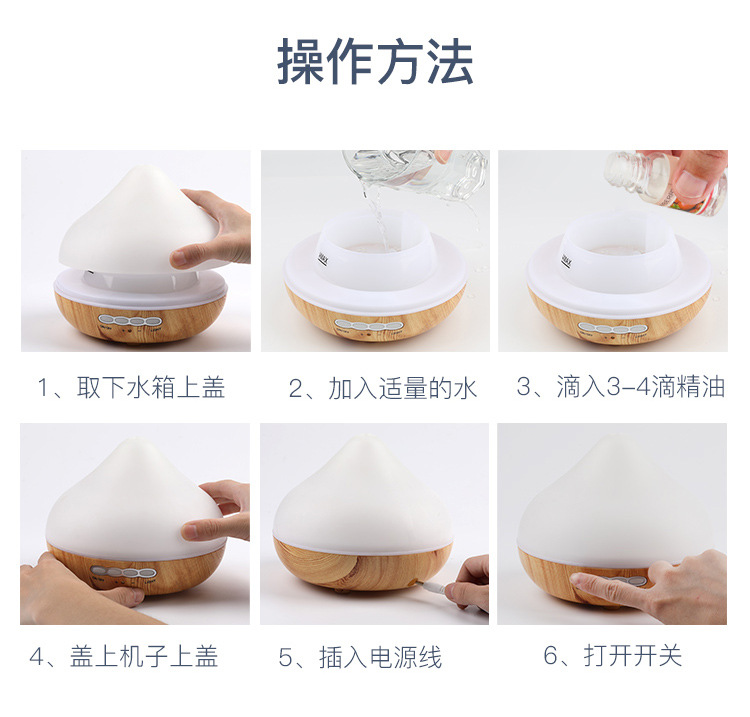 操作方法

1、取下水箱上盖

2、加入适量的水

3、滴入3-4滴精油

4、盖上机子上盖

5、插入电源线

6、打开开关