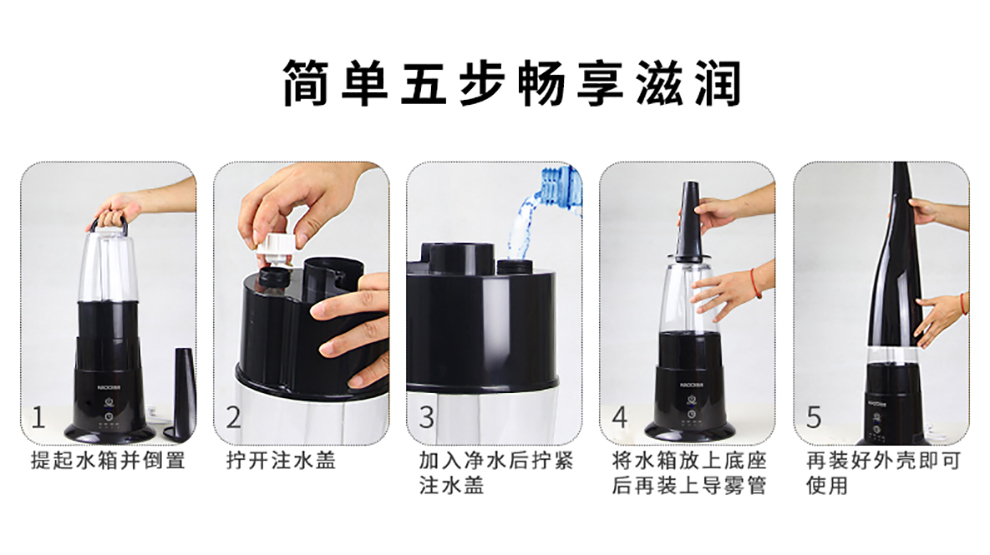 简单五步畅享滋润

1
提起水箱并倒置

2
拧开注水盖

3
加入净水后拧紧注水盖

4
将水箱放上底座后再装上导雾管

5
再装好外壳即可使用