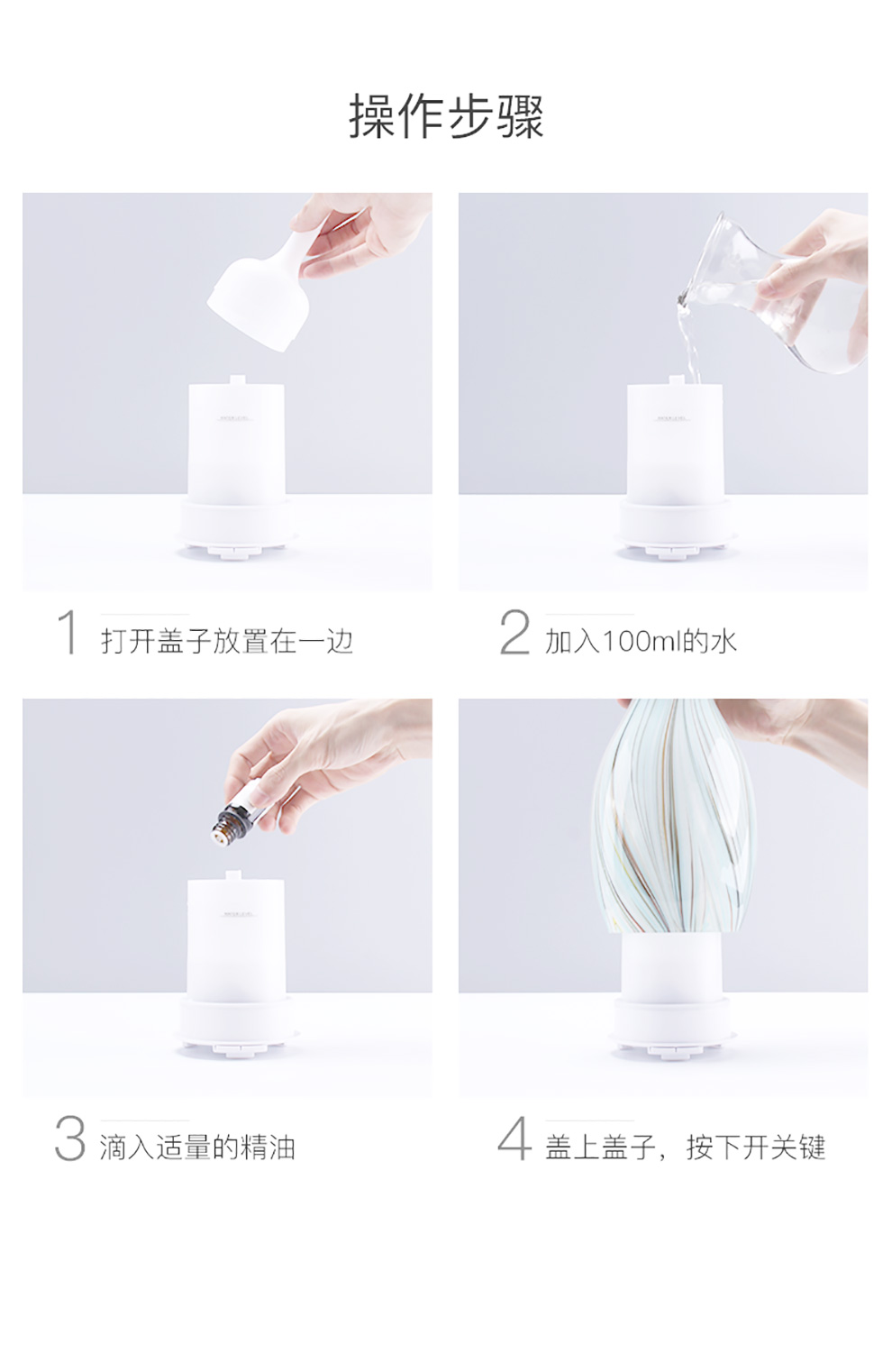 操作步骤

1 打开盖子放置在一边

2 加入100ml的水

3 滴入适量的精油

4 盖上盖子，按下开关键