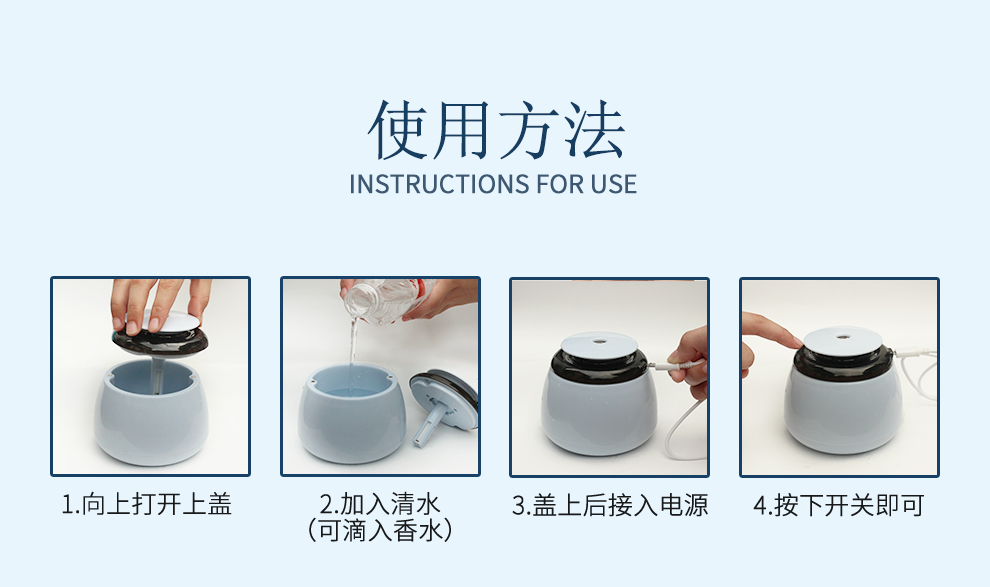 使用方法
INSTRUCTIONS FOR USE

1.向上打开上盖

2.加入清水
（可滴入香水）

3.盖上后接入电源

4.按下开关即可