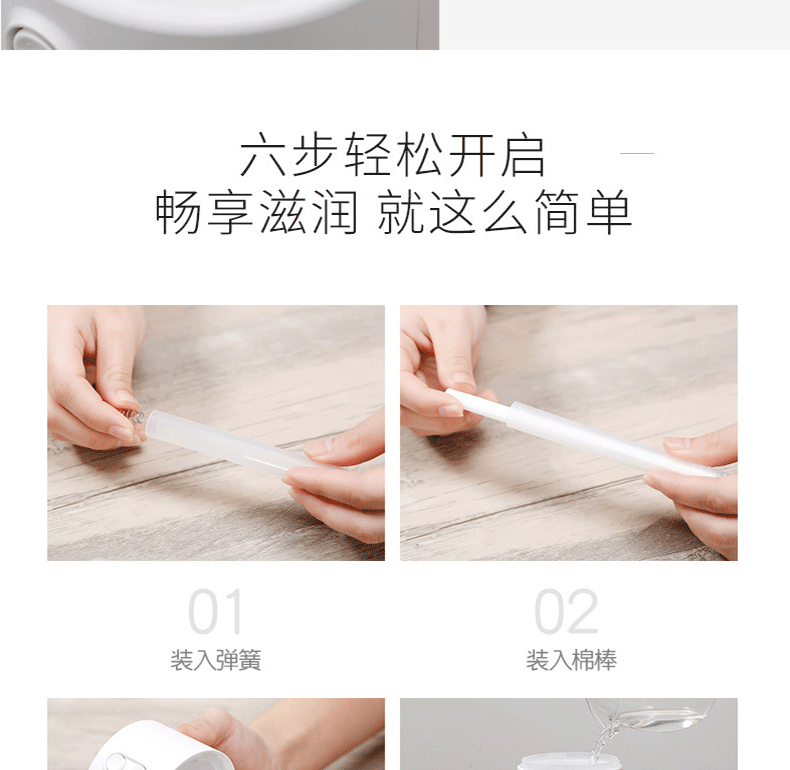 六步轻松开启
畅享滋润 就这么简单

01
装入弹簧

02
装入棉棒