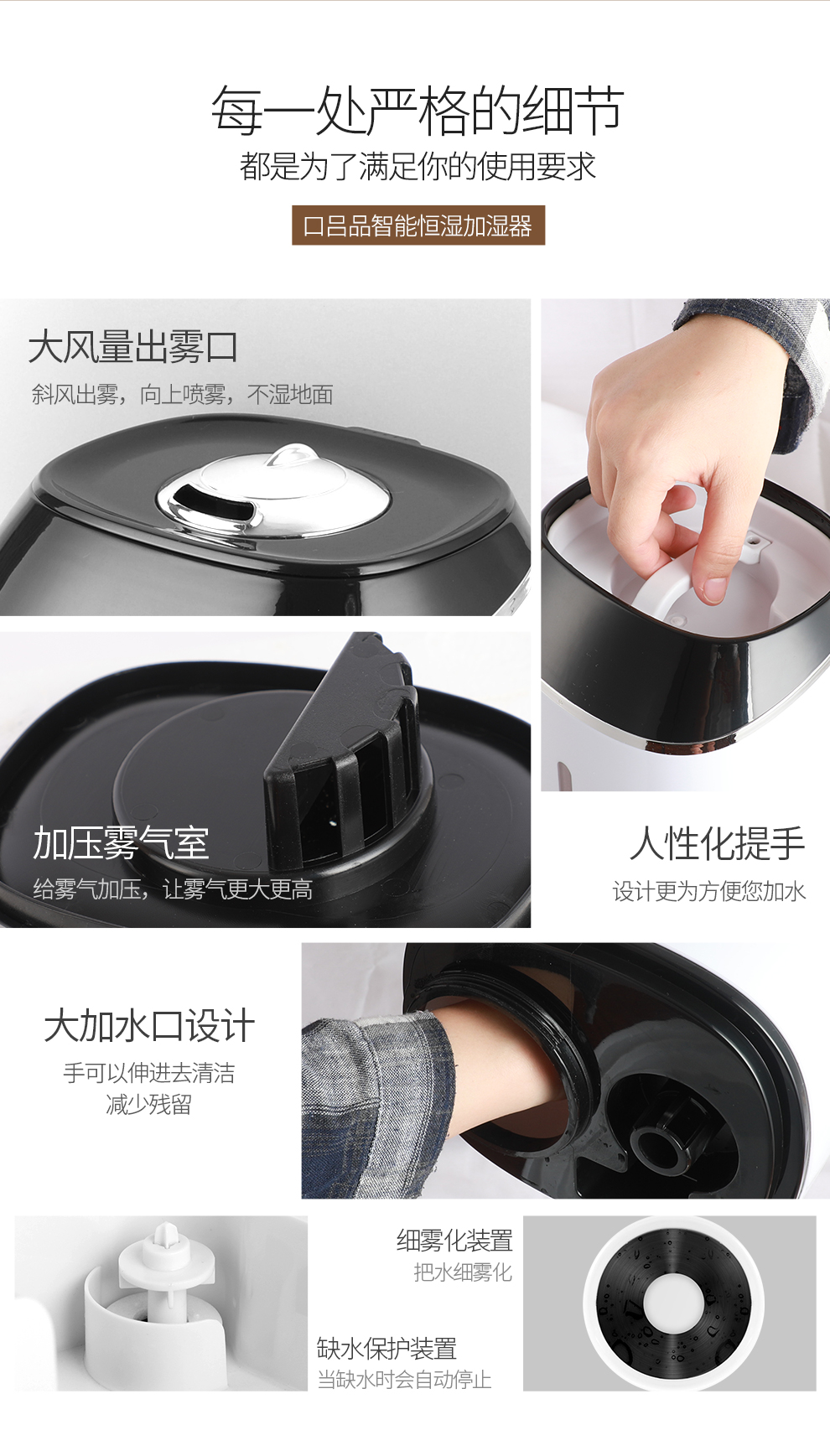 每一处严格的细节
都是为了满足你的使用要求

口吕品智能恒湿加湿器

大风量出雾口
斜风出雾，向上喷雾，不湿地面

加压雾气室
给雾气加压，让雾气更大更高

人性化提手
设计更为方便您加水

大加水口设计
手可以伸进去清洁
减少残留

细雾化装置
把水细雾化

缺水保护装置
当缺水时会自动停止