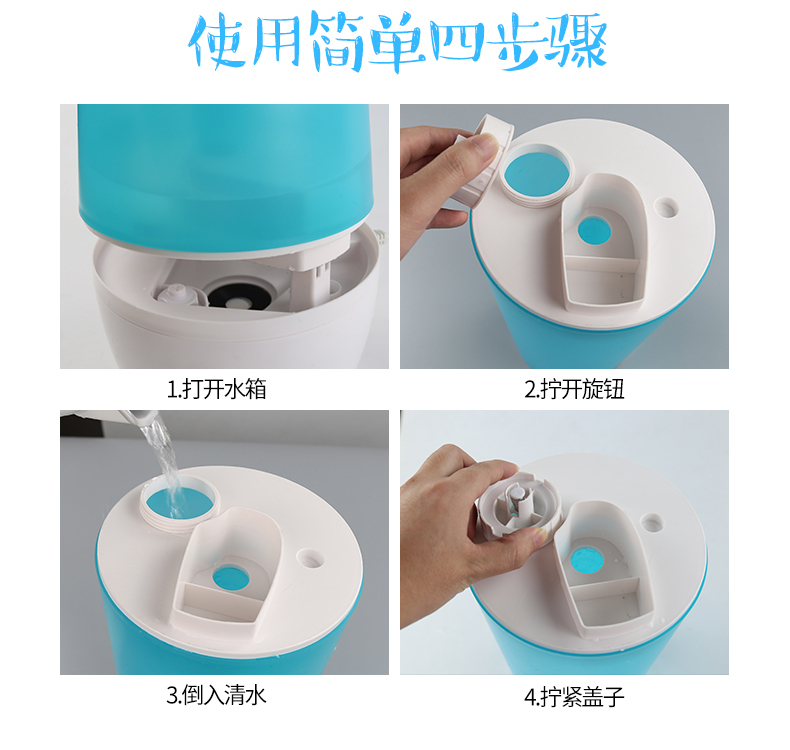 使用简单四步骤

1.打开水箱

2.拧开旋钮

3.倒入清水

4.拧紧盖子