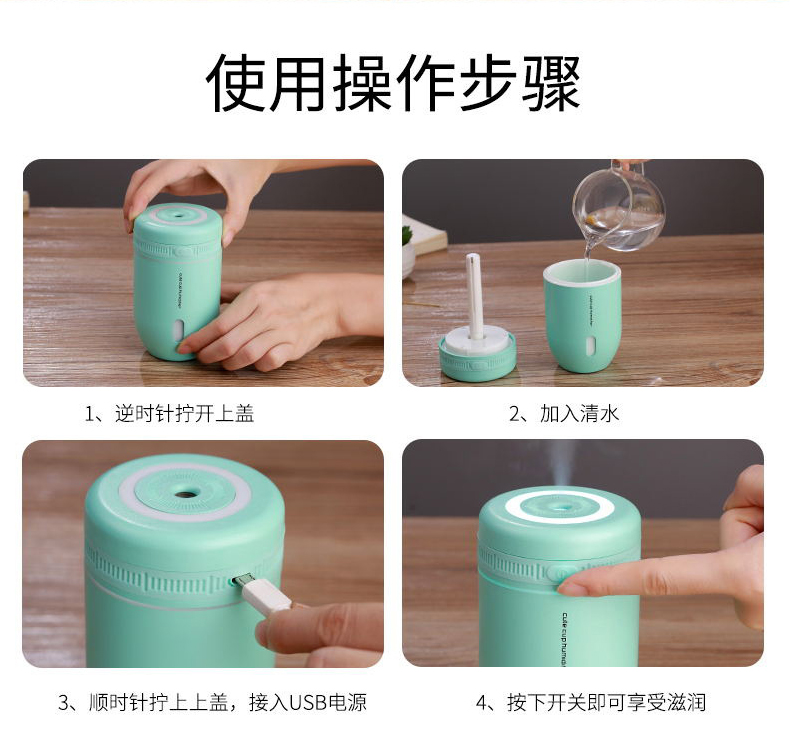 使用操作步骤

cute cup humidifier

1、逆时针拧开上盖

cute cup humidifier

2、加入清水

3、顺时针拧上上盖，接入USB电源

cute cup humidifier

4、按下开关即可享受滋润