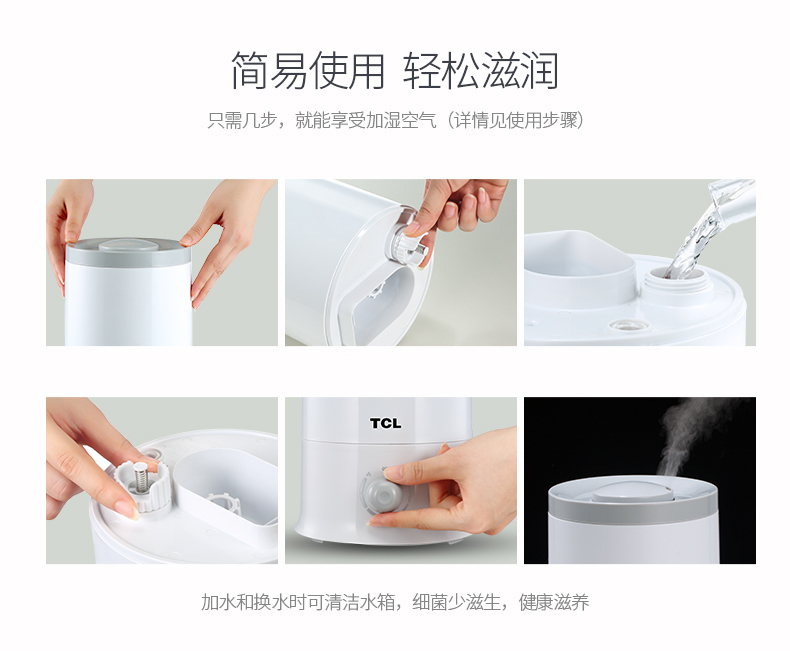 简易使用 轻松滋润

只需几步，就能享受加湿空气（详情见使用步骤）

TCL

加水和换水时可清洁水箱，细菌少滋生，健康滋养