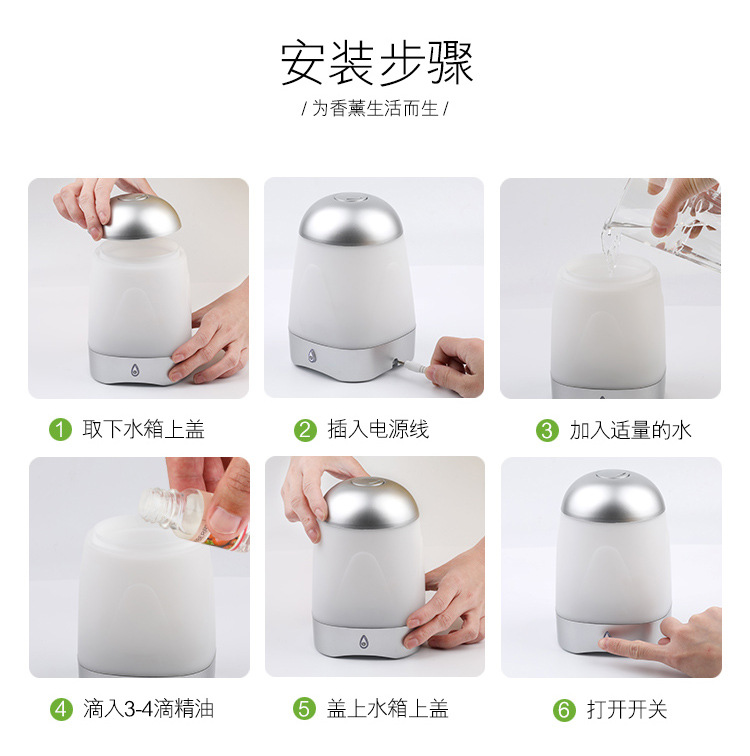 安装步骤

/ 为香薰生活而生 /

1 取下水箱上盖

2 插入电源线

3 加入适量的水

4 滴入3-4滴精油

5 盖上水箱上盖

6 打开开关