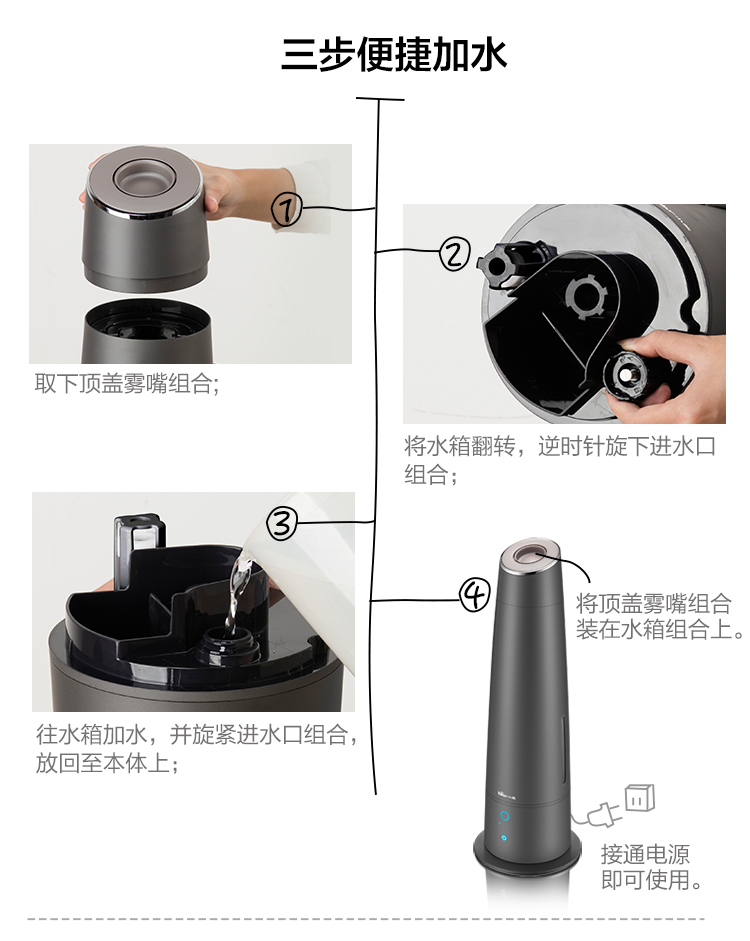 三步便捷加水

①

取下顶盖雾嘴组合;

②

将水箱翻转，逆时针旋下进水口组合；

③

往水箱加水，并旋紧进水口组合，放回至本体上；

④

将顶盖雾嘴组合装在水箱组合上。

接通电源即可使用。