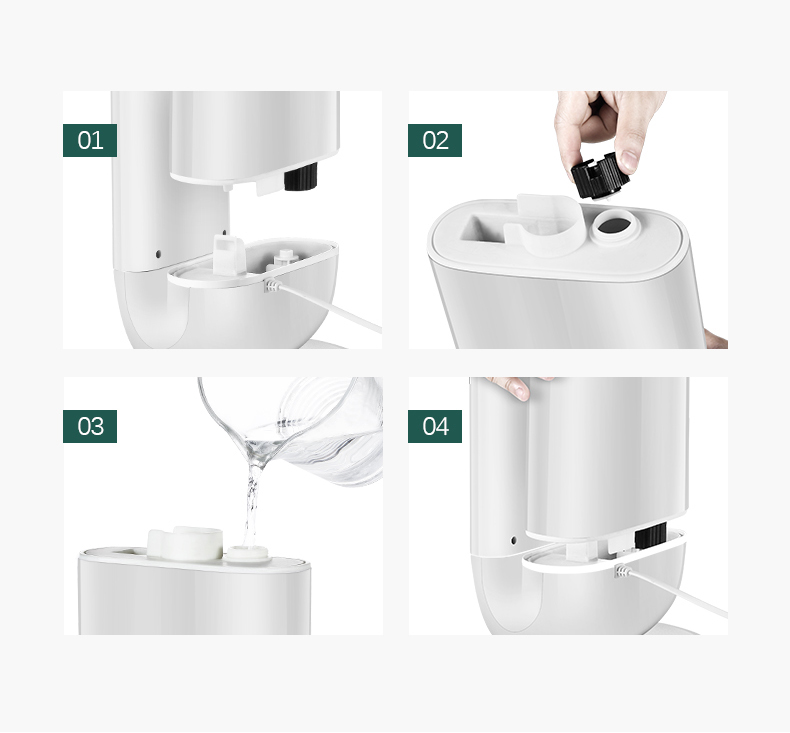 01

02

03

04