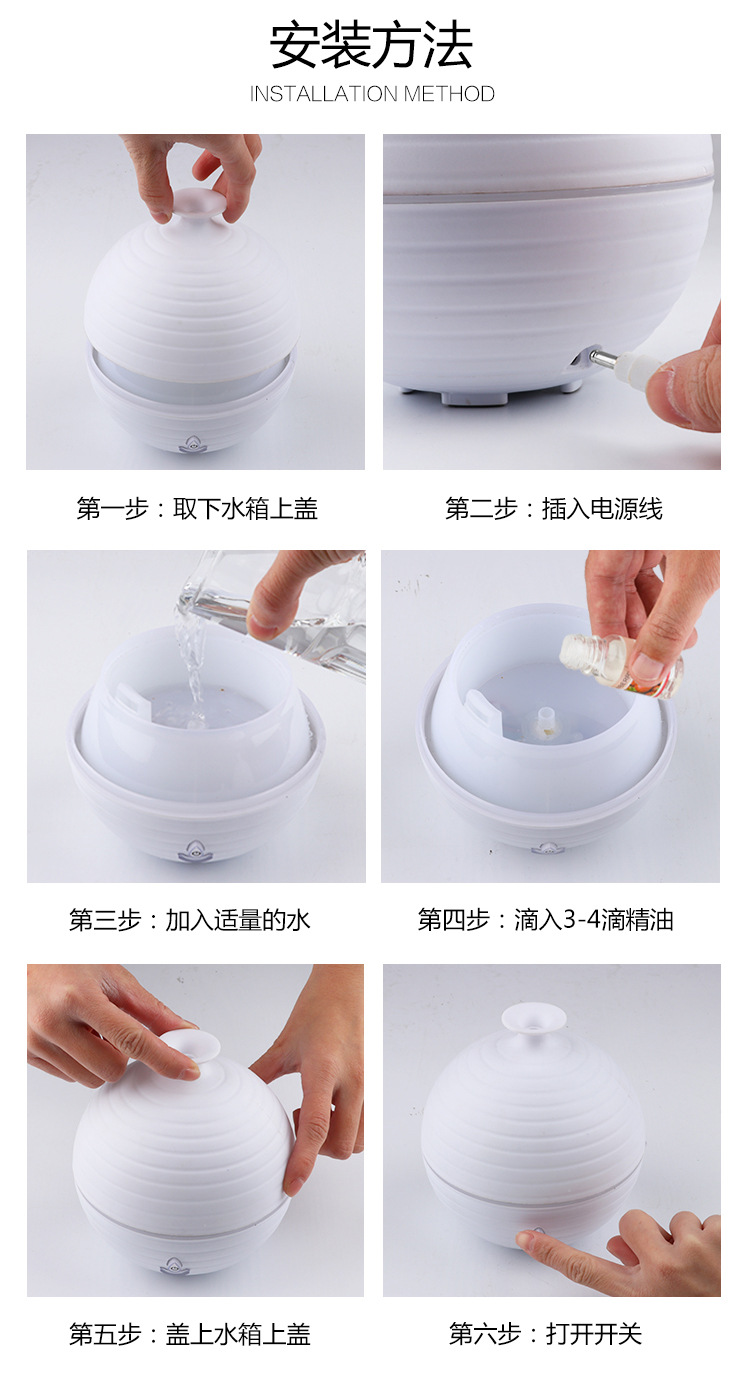 安装方法
INSTALLATION METHOD

第一步：取下水箱上盖

第二步：插入电源线

第三步：加入适量的水

第四步：滴入3-4滴精油

第五步：盖上水箱上盖

第六步：打开开关